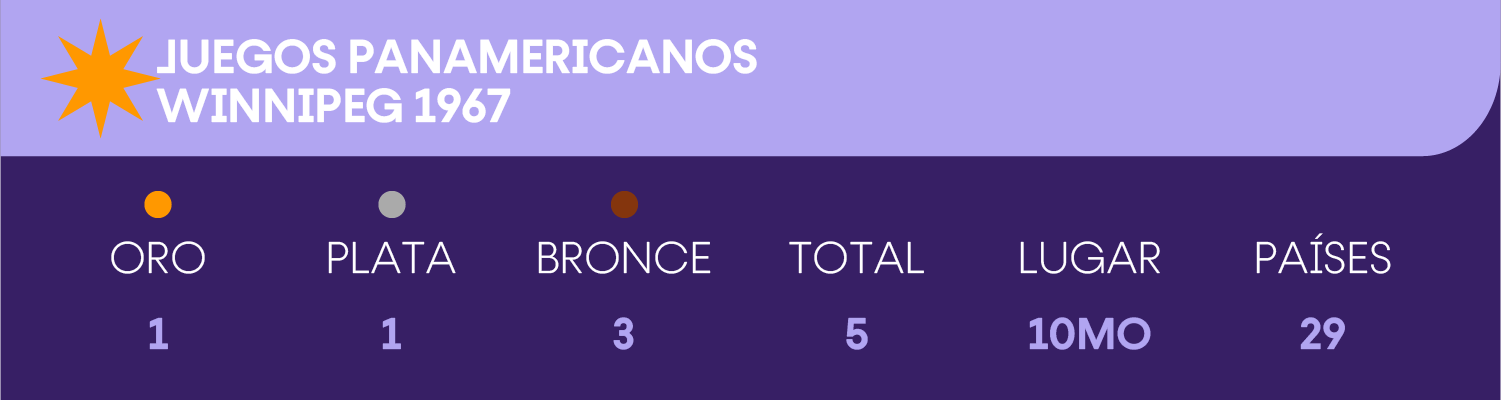 JUEGOS PANAMERICANOS
WINNIPEG 1967

| ORO | PLATA | BRONCE | TOTAL | LUGAR | PAÍSES |
|---|---|---|---|---|---|
| 1 | 1 | 3 | 5 | 10MO | 29 |